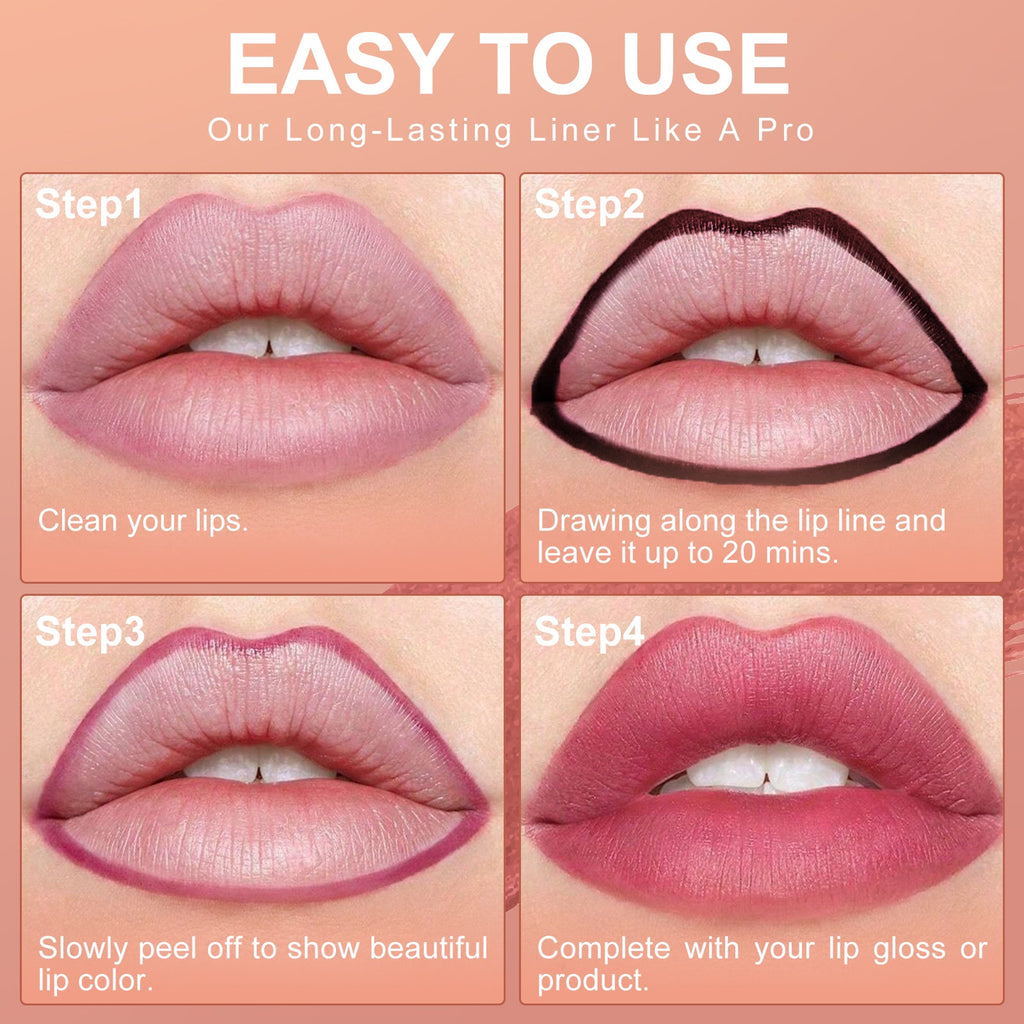 EASY TO USE
Our Long-Lasting Liner Like A Pro

Step1
Clean your lips.

Step2
Drawing along the lip line and leave it up to 20 mins.

Step3
Slowly peel off to show beautiful lip color.

Step4
Complete with your lip gloss or product.