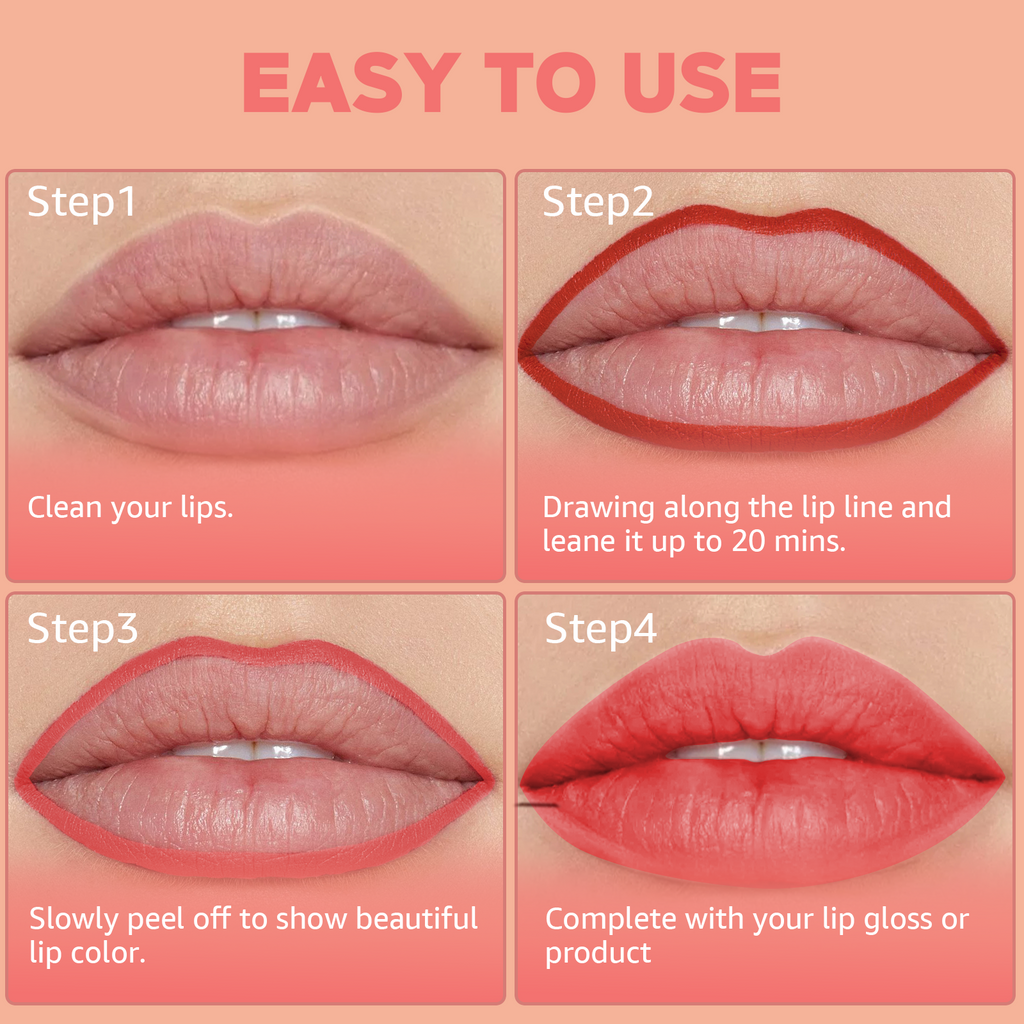 EASY TO USE

Step1

Clean your lips.

Step2

Drawing along the lip line and leane it up to 20 mins.

Step3

Slowly peel off to show beautiful lip color.

Step4

Complete with your lip gloss or product